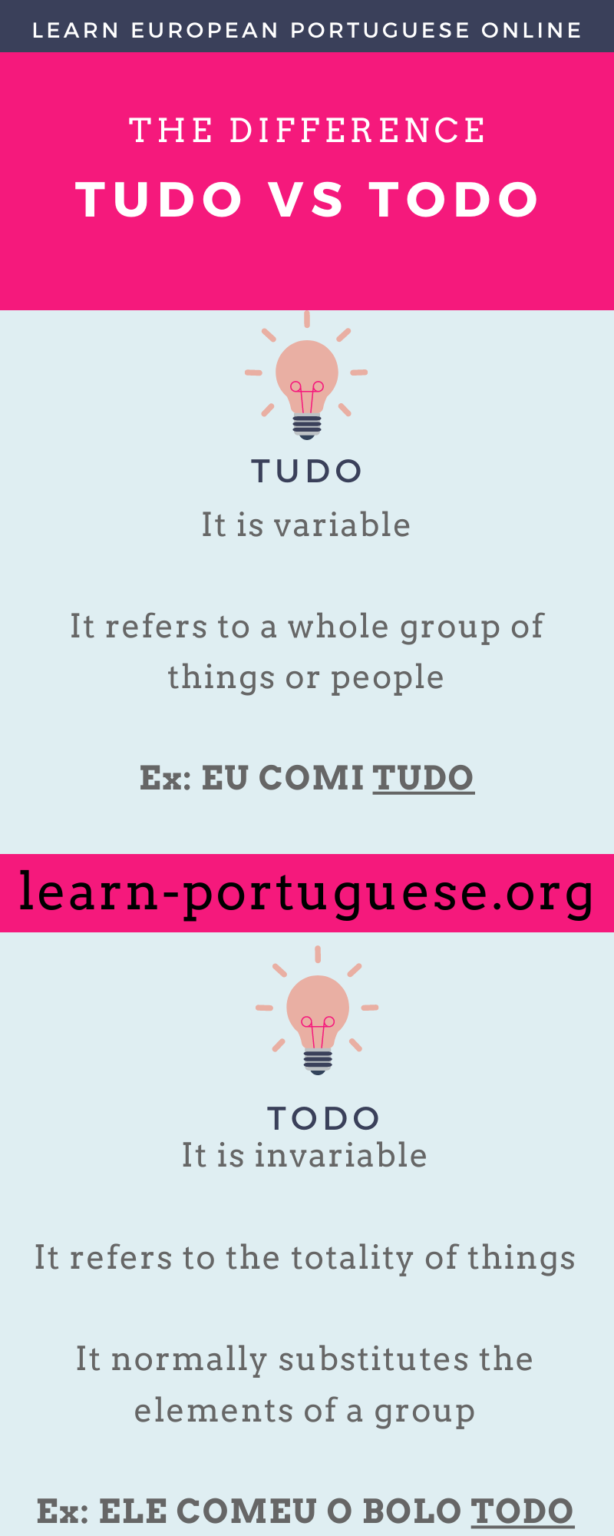 LEARN EUROPEAN PORTUGUESE ONLINE

THE DIFFERENCE
TUDO VS TODO

TUDO
It is variable

It refers to a whole group of things or people

Ex: EU COMI TUDO

learn-portuguese.org

TODO
It is invariable

It refers to the totality of things

It normally substitutes the elements of a group

Ex: ELE COMEU O BOLO TODO