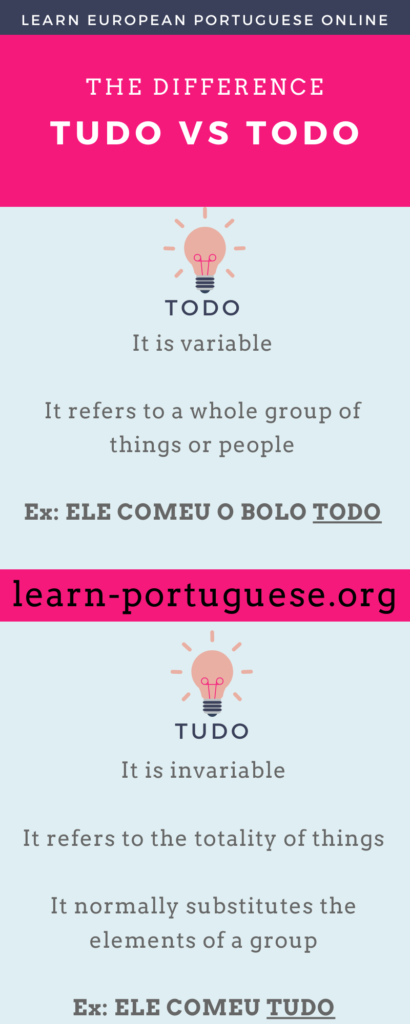 LEARN EUROPEAN PORTUGUESE ONLINE

THE DIFFERENCE

TUDO VS TODO

TODO

It is variable

It refers to a whole group of things or people

Ex: ELE COMEU O BOLO TODO

learn-portuguese.org

TUDO

It is invariable

It refers to the totality of things

It normally substitutes the elements of a group

Ex: ELE COMEU TUDO